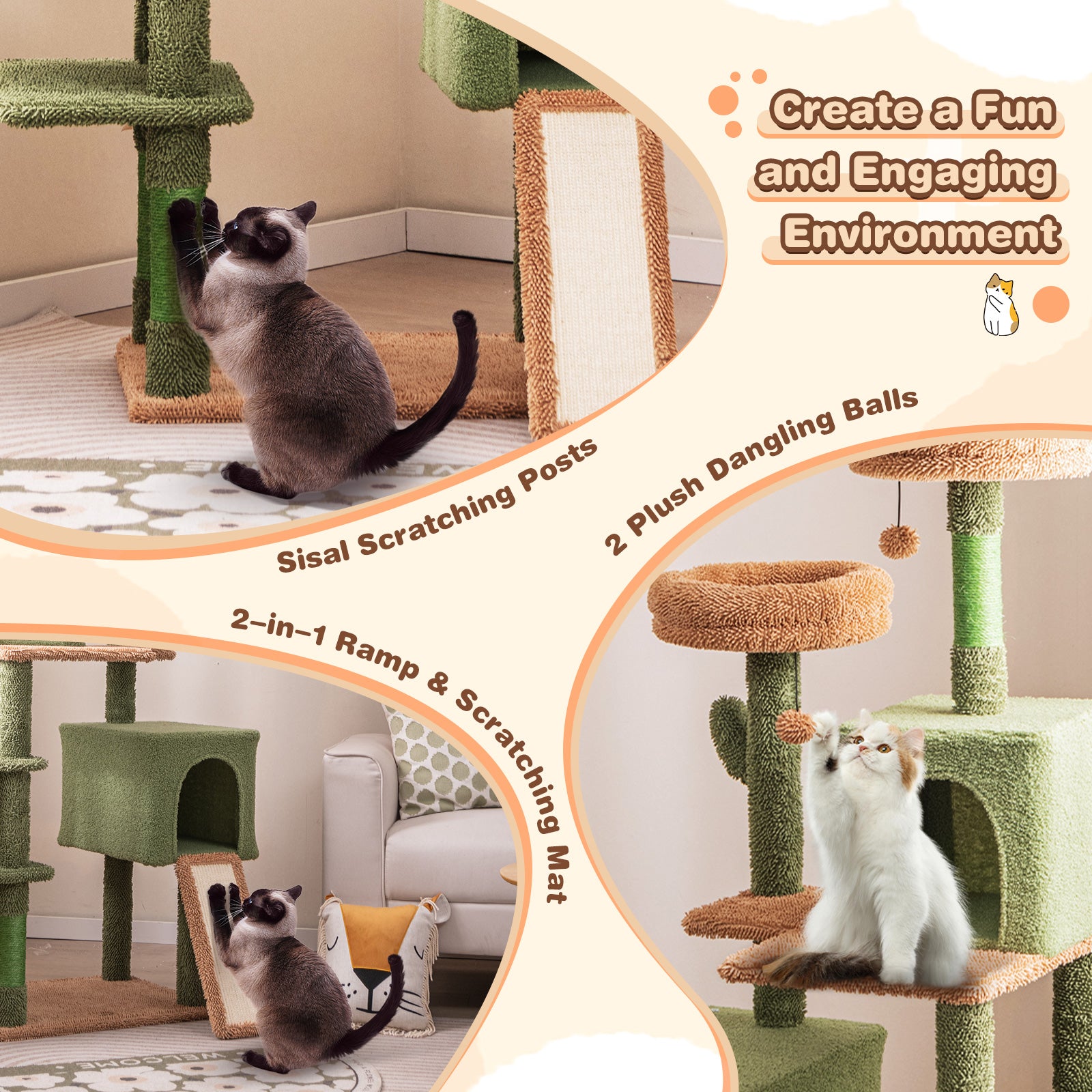 Create a Fun and Engaging Environment

Sisal Scratching Posts

2 Plush Dangling Balls

2-in-1 Ramp & Scratching Mat

WELCOME