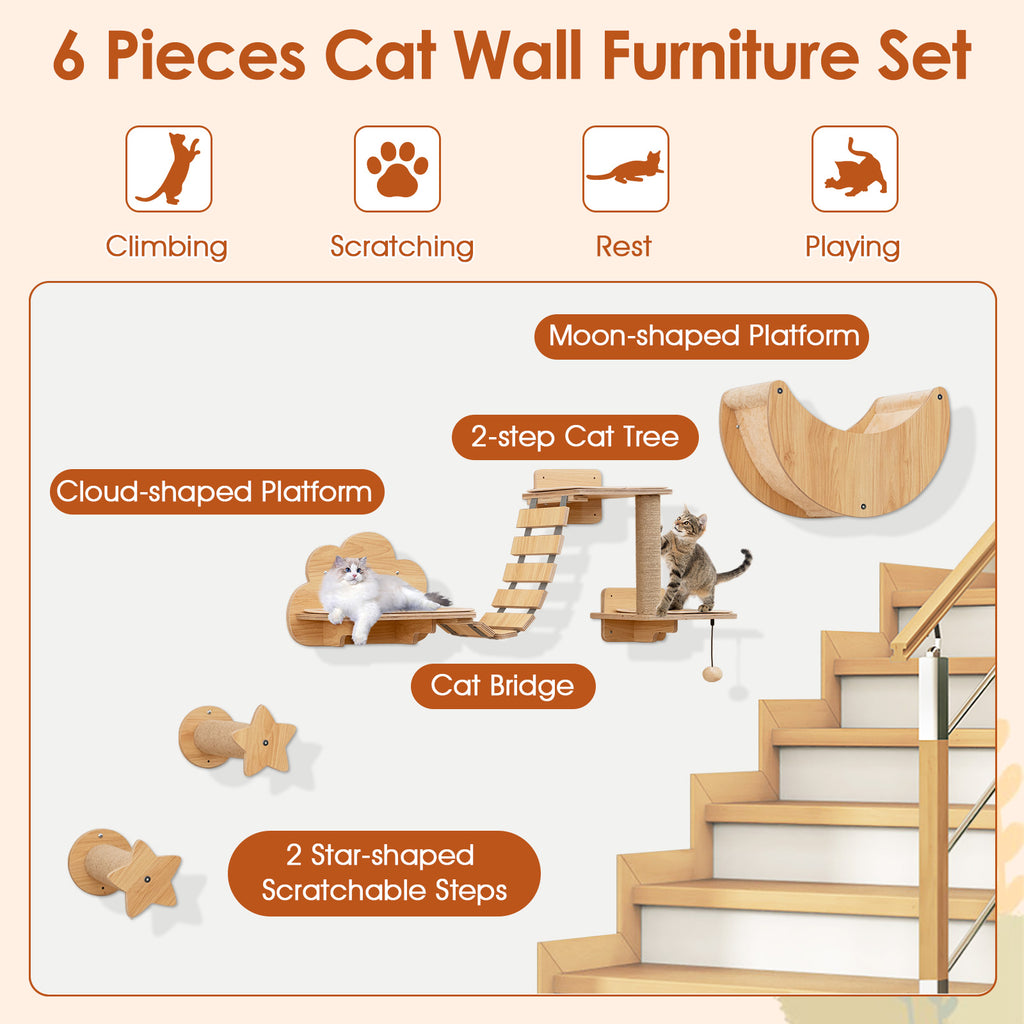 6 Pieces Cat Wall Furniture Set

Climbing

Scratching

Rest

Playing

Moon-shaped Platform

2-step Cat Tree

Cloud-shaped Platform

Cat Bridge

2 Star-shaped Scratchable Steps