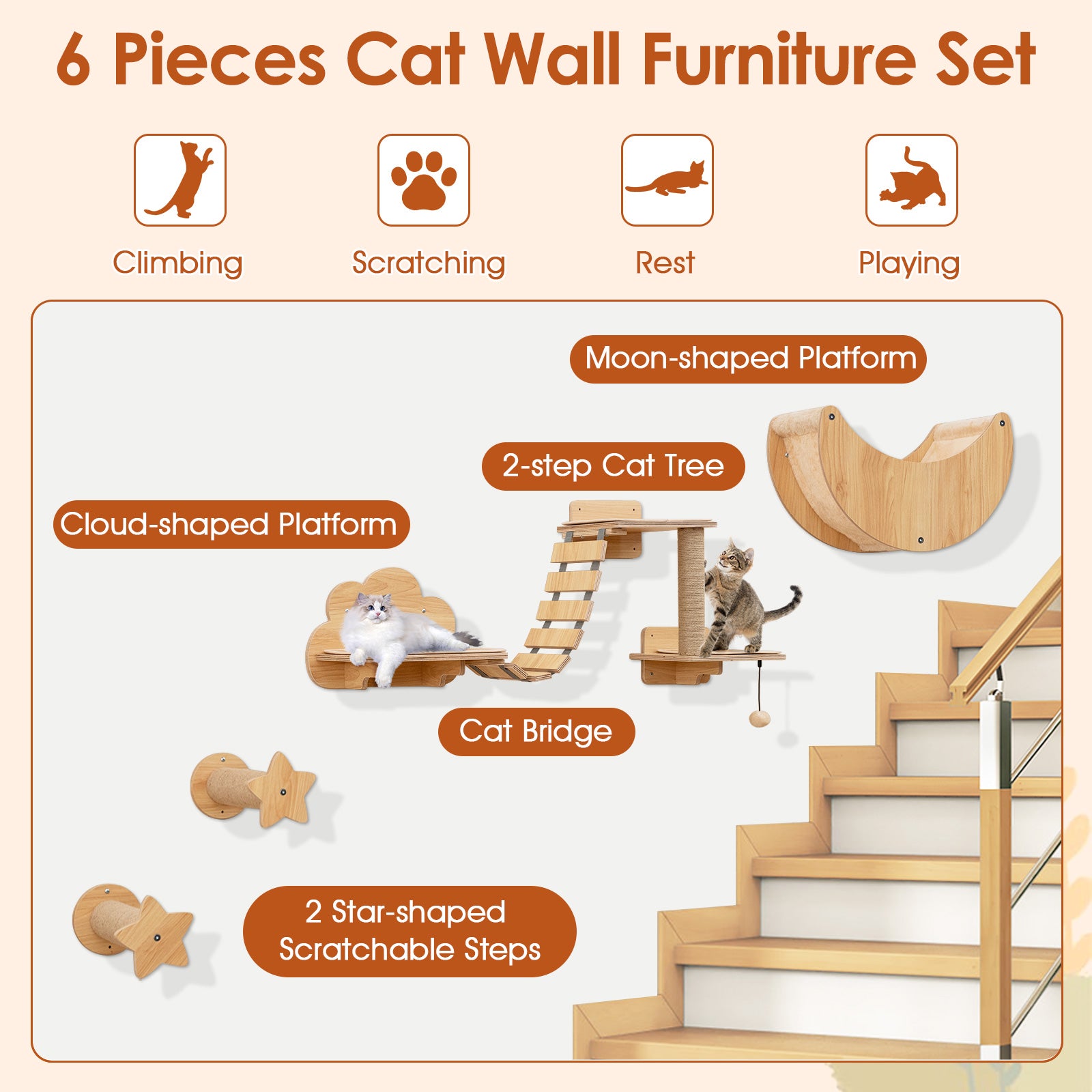 6 Pieces Cat Wall Furniture Set

Climbing

Scratching

Rest

Playing

Moon-shaped Platform

2-step Cat Tree

Cloud-shaped Platform

Cat Bridge

2 Star-shaped Scratchable Steps