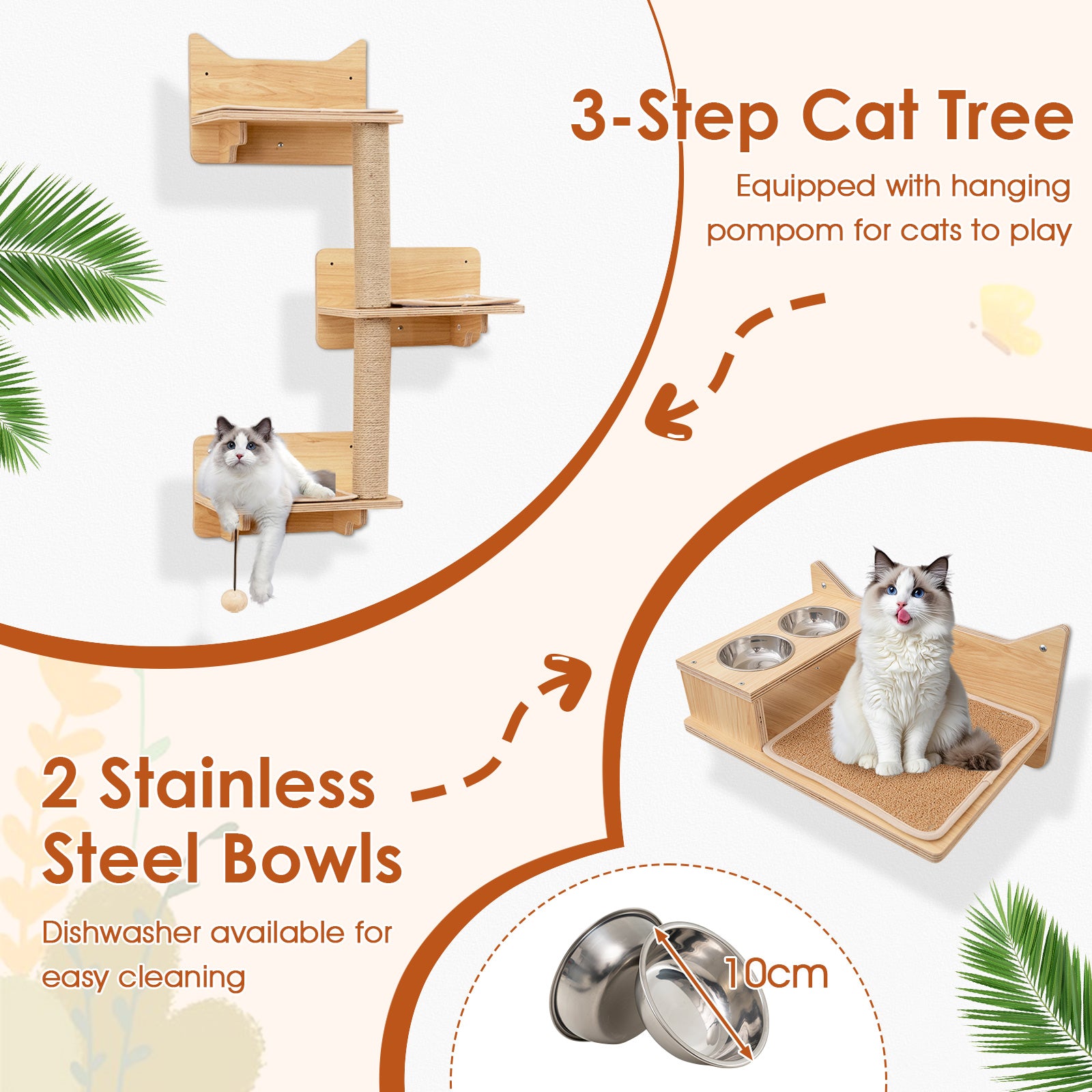 3-Step Cat Tree

Equipped with hanging pompom for cats to play

2 Stainless Steel Bowls

Dishwasher available for easy cleaning

10cm