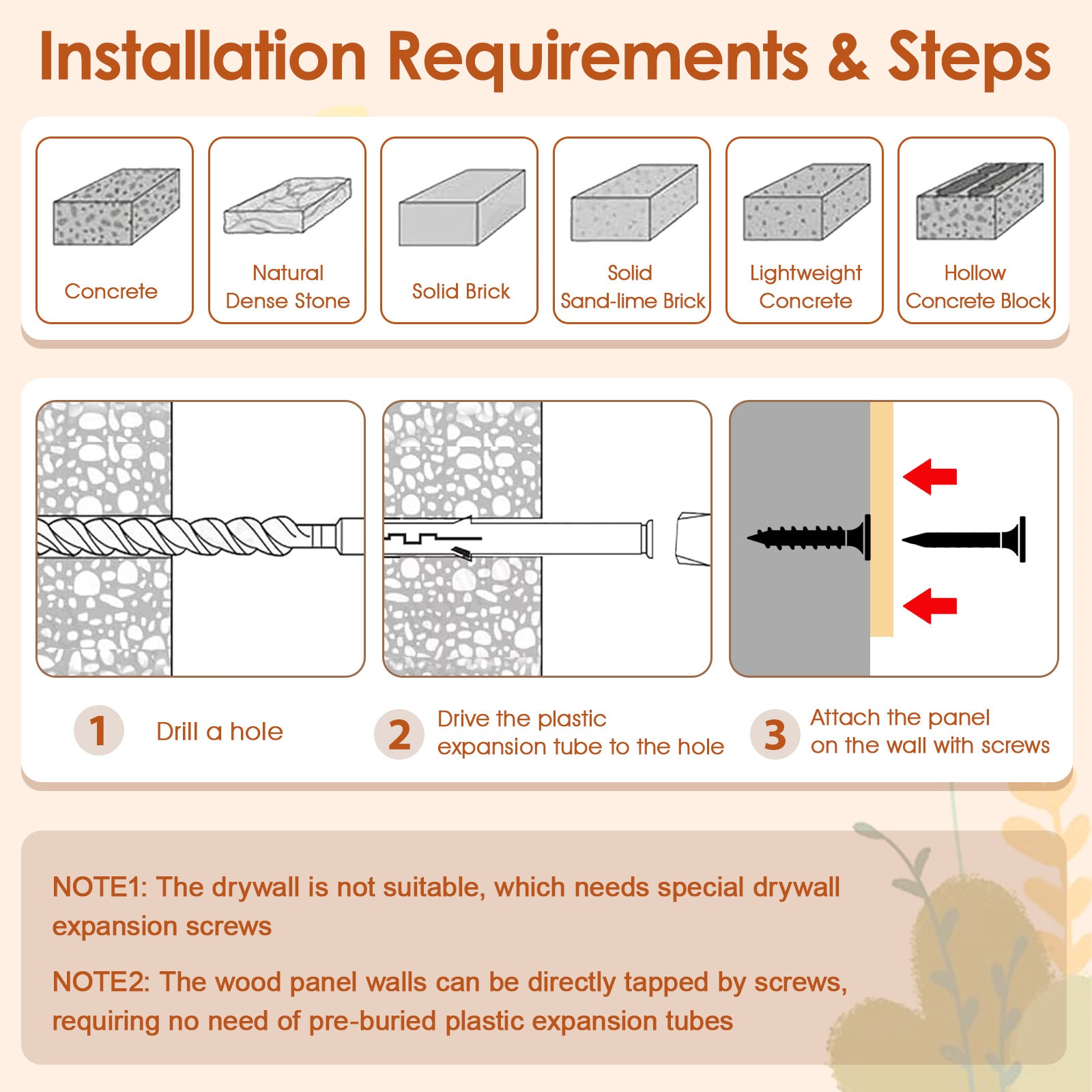 Installation Requirements & Steps

Concrete

Natural Dense Stone

Solid Brick

Solid Sand-lime Brick

Lightweight Concrete

Hollow Concrete Block

1 Drill a hole

2 Drive the plastic expansion tube to the hole

3 Attach the panel on the wall with screws

NOTE1: The drywall is not suitable, which needs special drywall expansion screws

NOTE2: The wood panel walls can be directly tapped by screws, requiring no need of pre-buried plastic expansion tubes