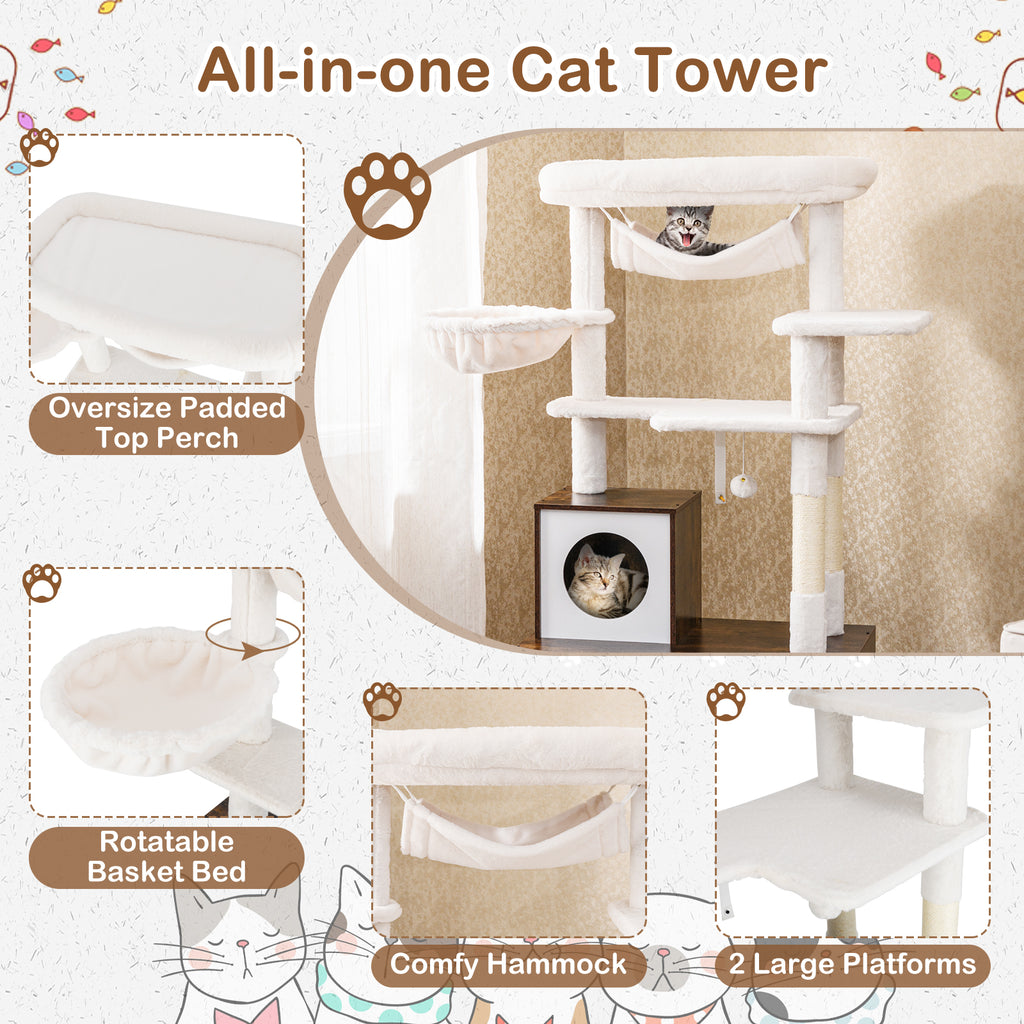 All-in-one Cat Tower

Oversize Padded Top Perch

Rotatable Basket Bed

Comfy Hammock

2 Large Platforms