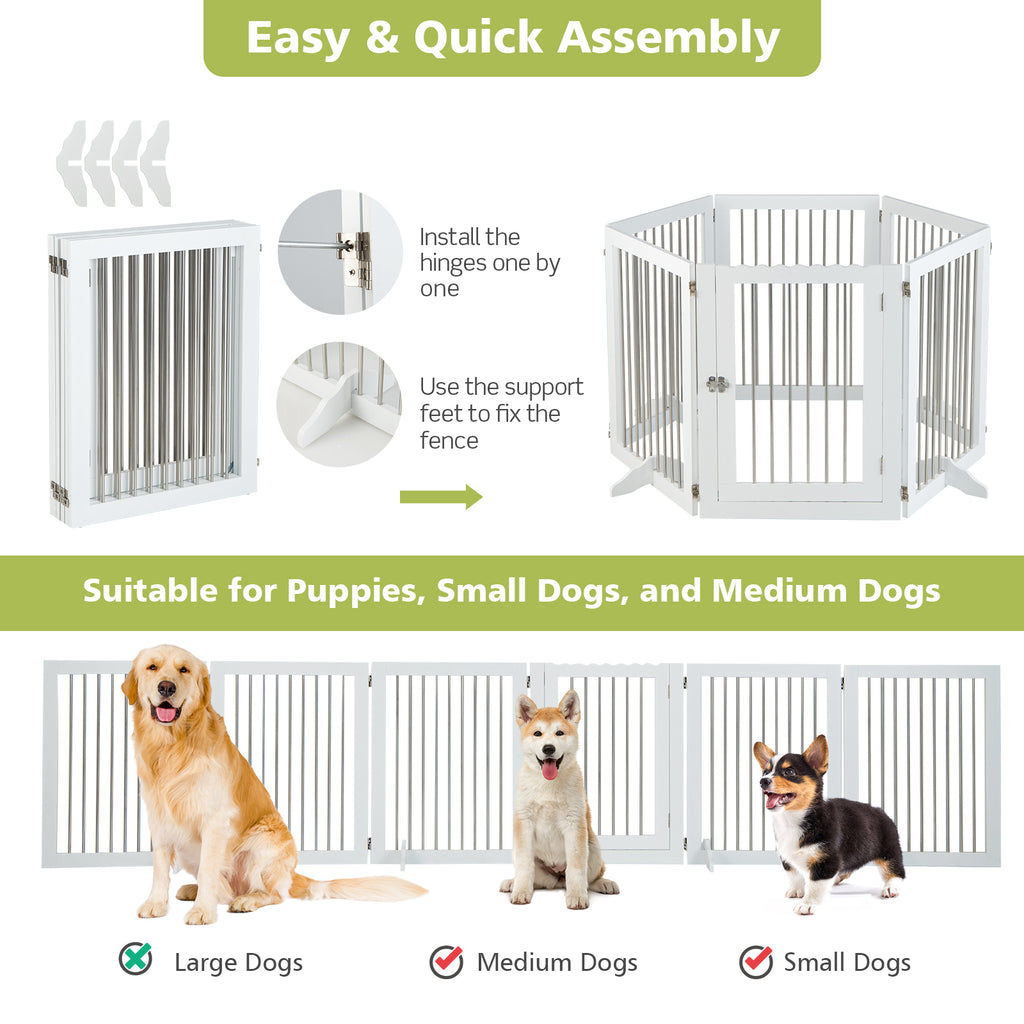 Easy & Quick Assembly

Install the hinges one by one

Use the support feet to fix the fence

Suitable for Puppies, Small Dogs, and Medium Dogs

Large Dogs

Medium Dogs

Small Dogs