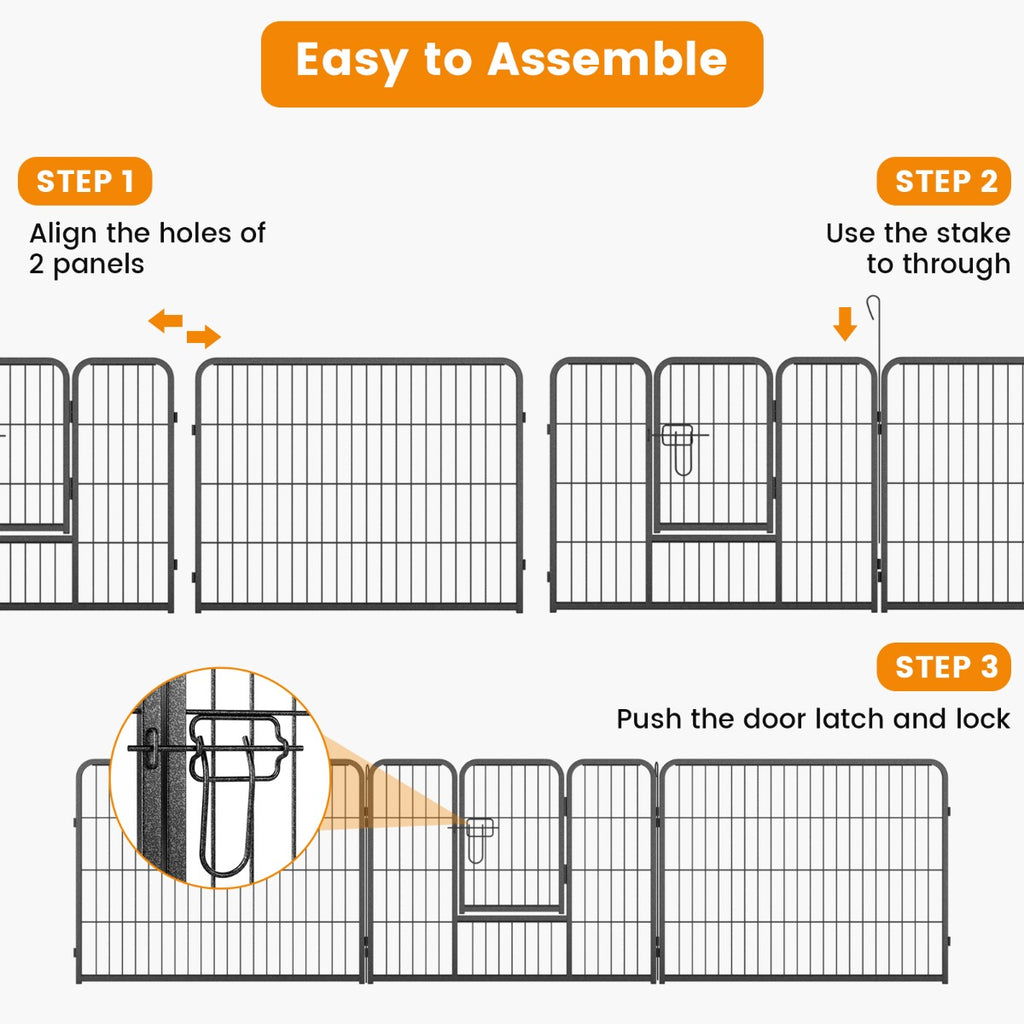 Easy to Assemble

STEP 1

Align the holes of 2 panels

STEP 2

Use the stake to through

STEP 3

Push the door latch and lock