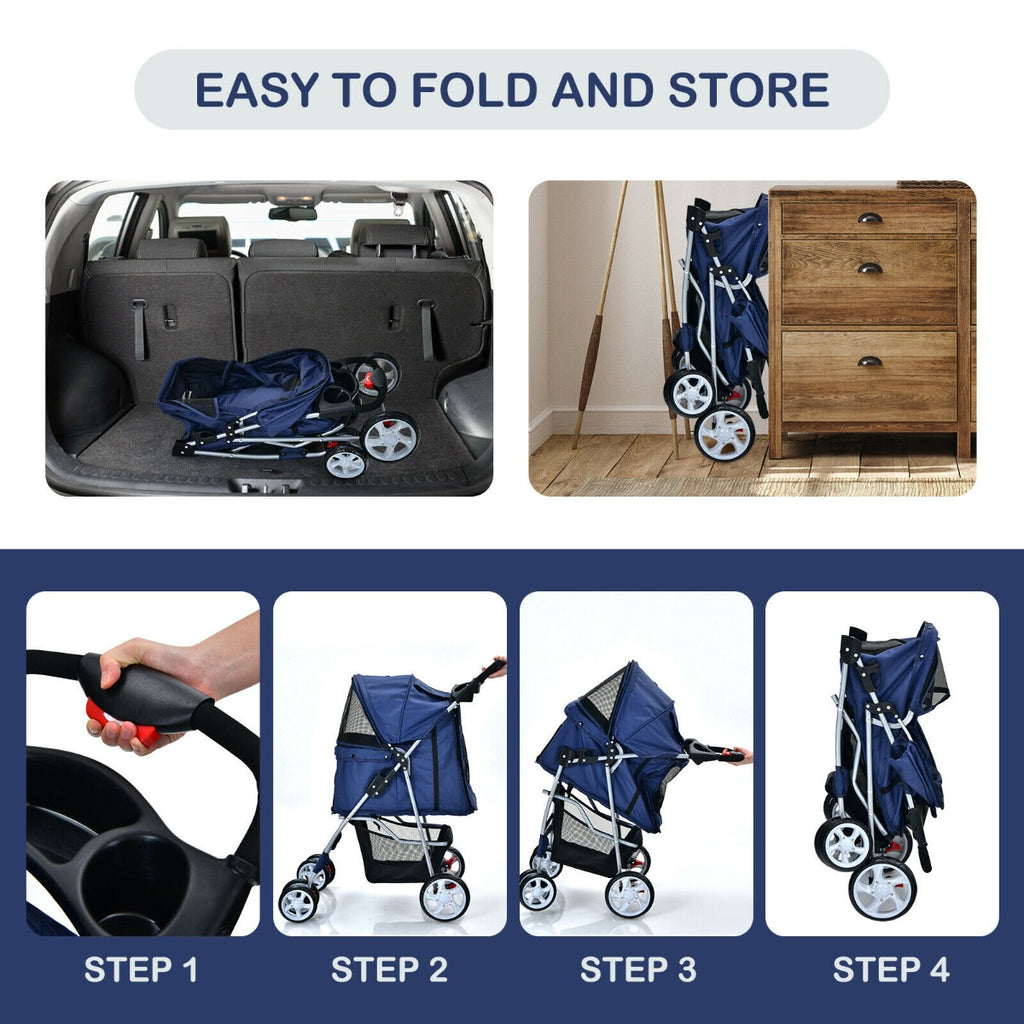 EASY TO FOLD AND STORE

STEP 1

STEP 2

STEP 3

STEP 4